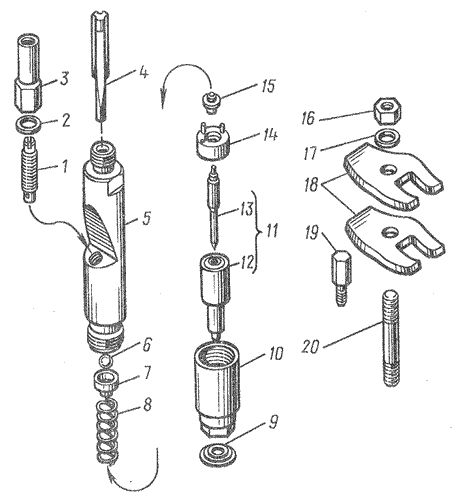 3
2
1
4
5
6
7
8
15
14
13
11
12
10
9
16
17
18
19
20