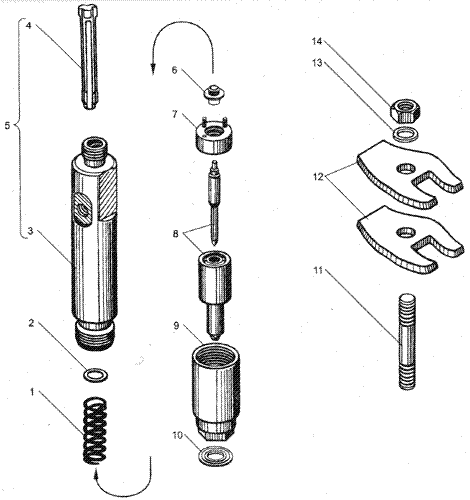 4
5
3
2
1
6
7
8
9
10
14
13
12
11