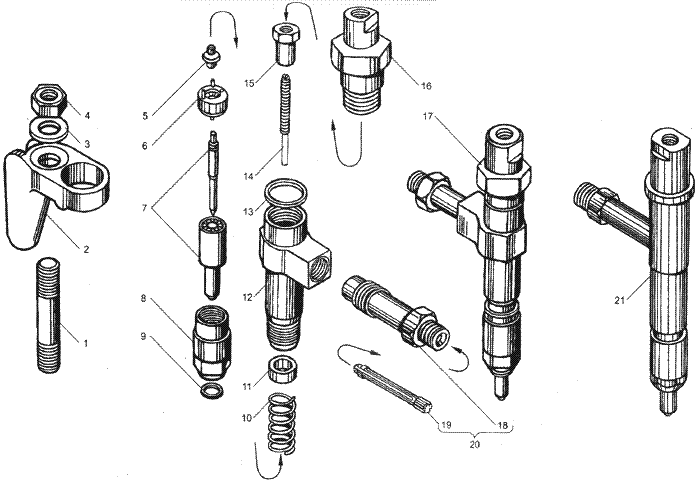 4
3
2
1
5
6
7
8
9
15
14
13
12
11
10
16
17
18
19
20
21