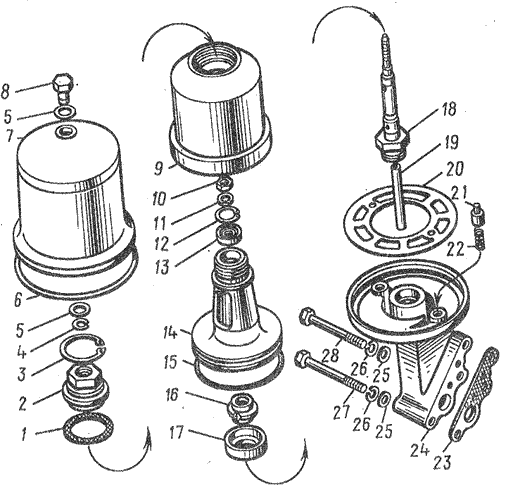 8
5
7
6
5
4
3
2
1
9
10
11
12
13
14
15
16
17
18
19
20
21
22
28
26
25
27
26
25
24
23