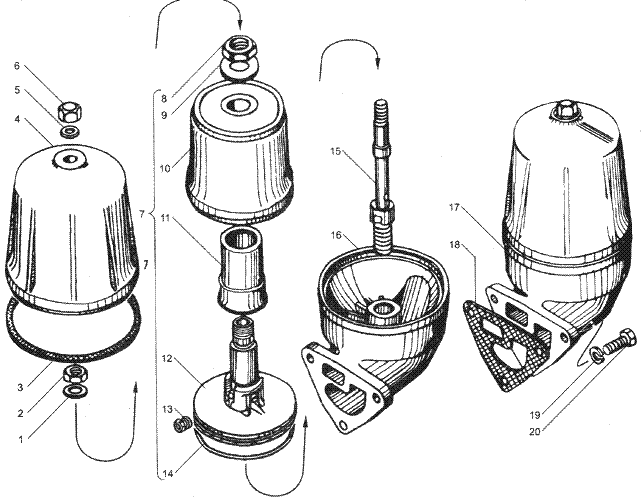 6
5
4
7
3
2
1
8
9
10
7
11
12
13
14
15
16
17
18
19
20